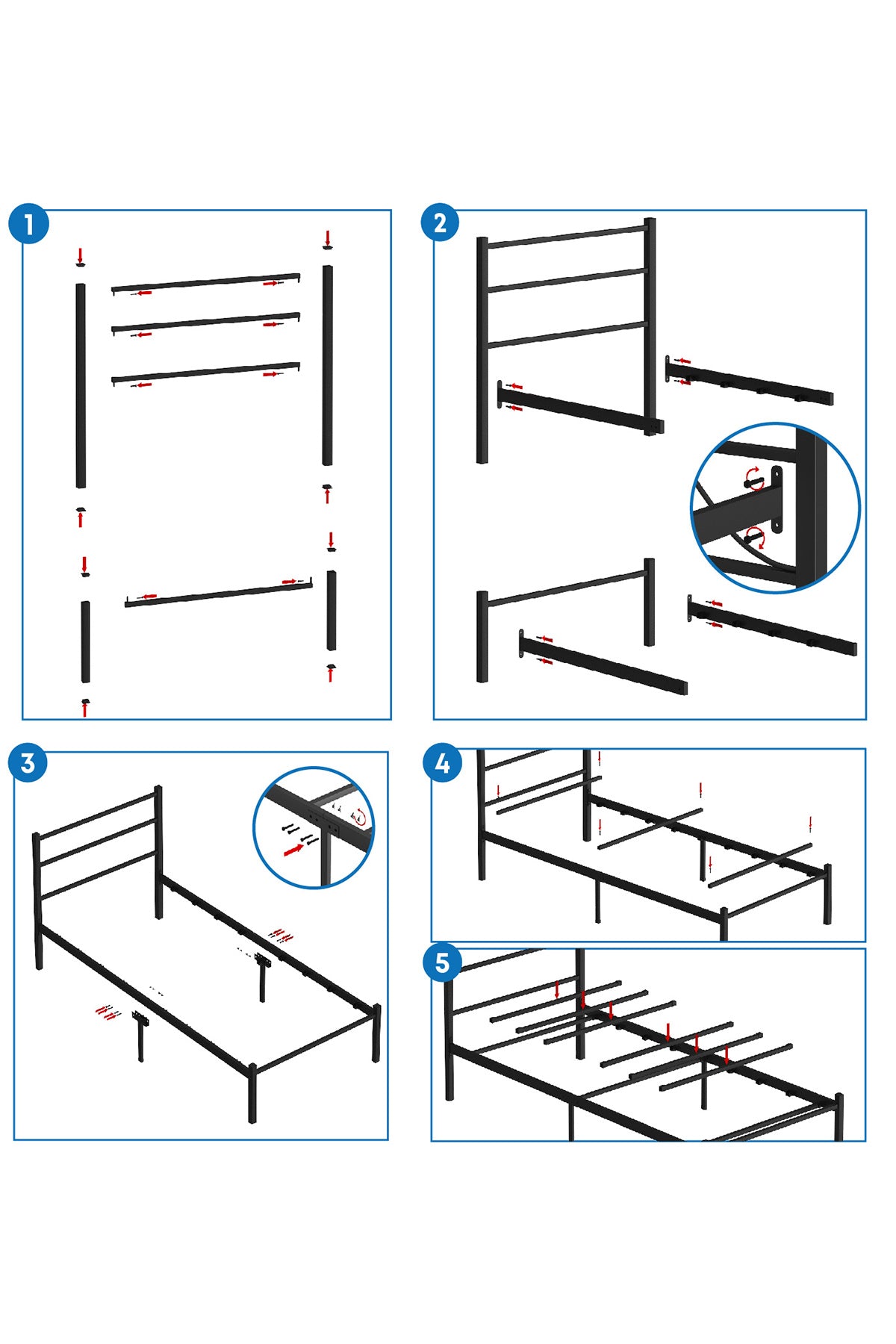 1

2

3

4

5