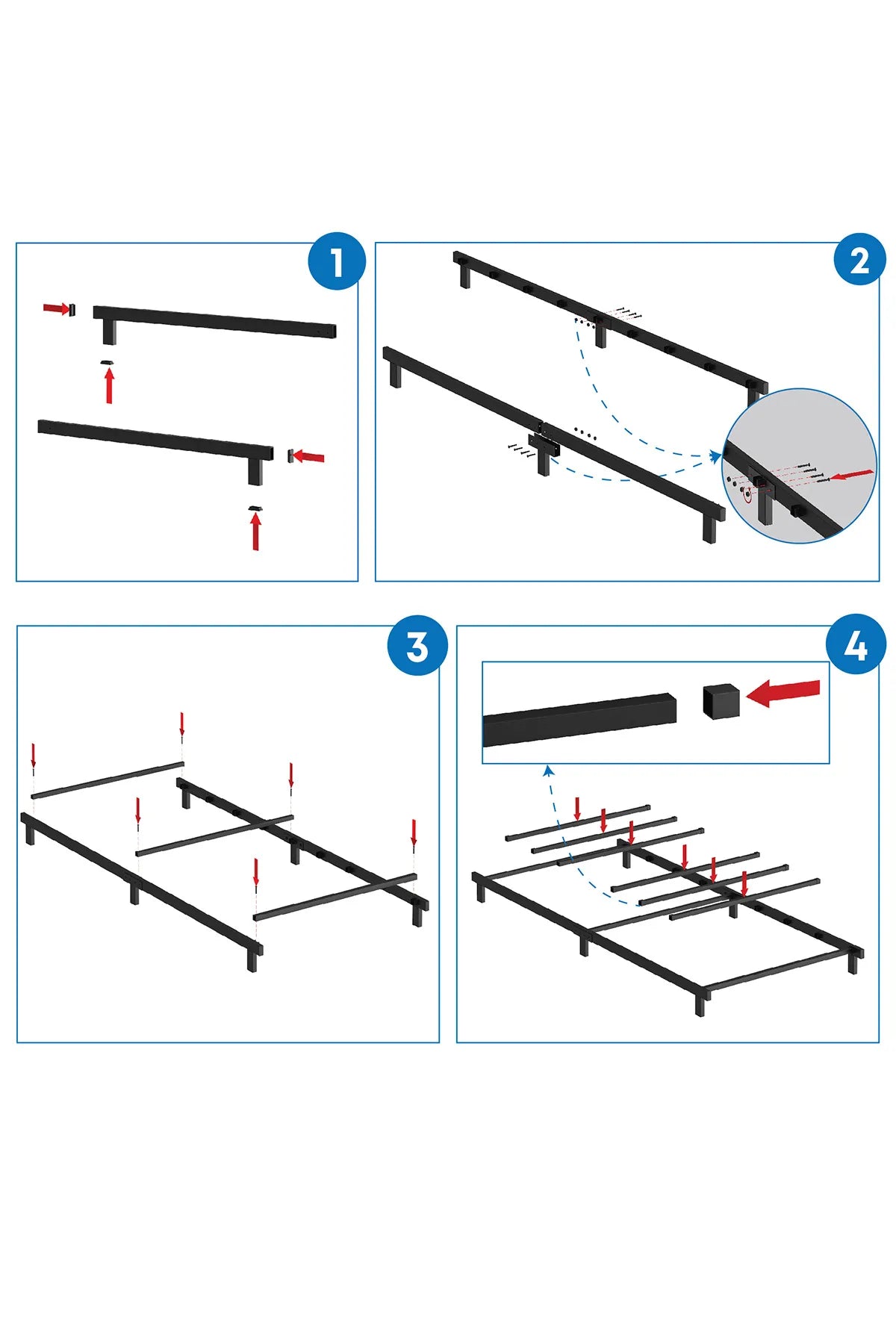 1

2

3

4